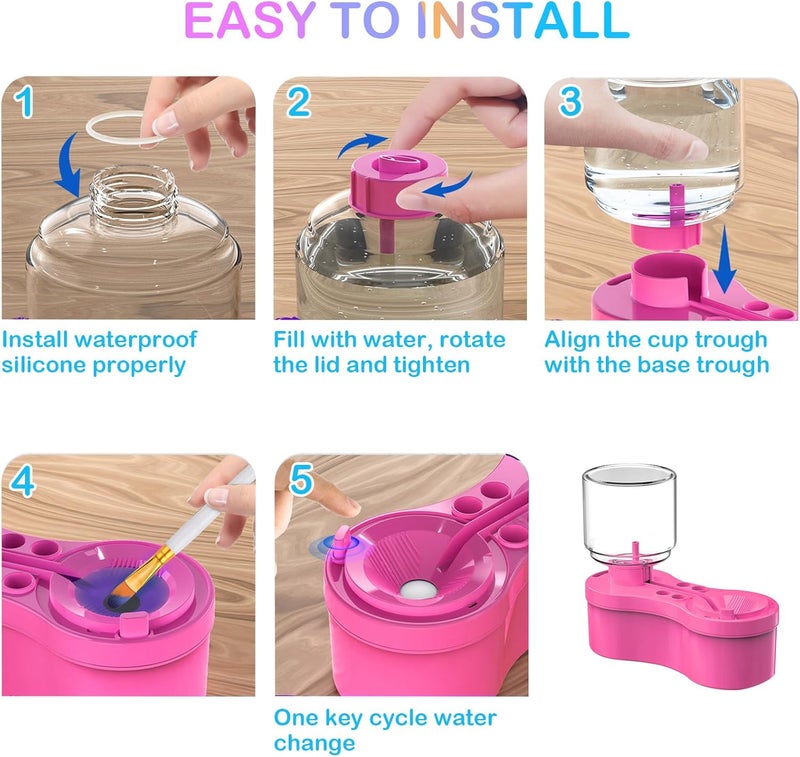 EASY TO INSTALL

1

Install waterproof silicone properly

2

Fill with water, rotate the lid and tighten

3

Align the cup trough with the base trough

4

5

One key cycle water change